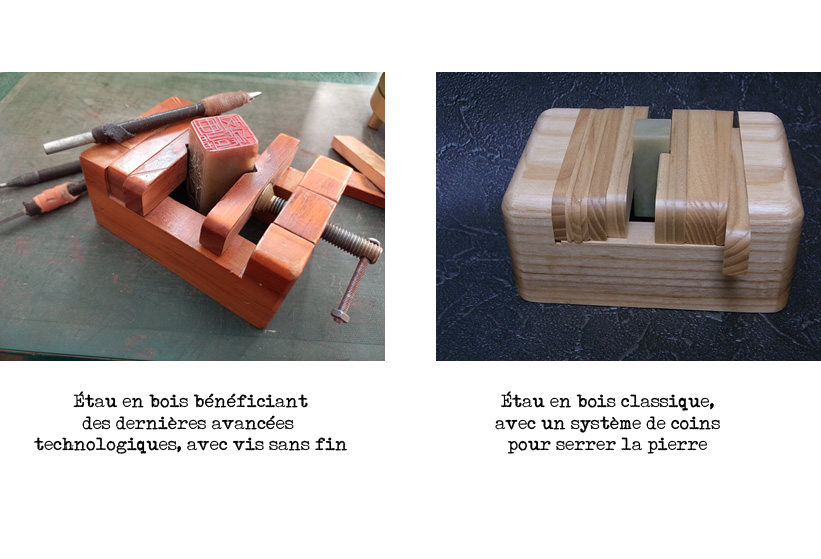 Étau en bois bénéficiant des dernières avancées technologiques, avec vis sans fin

Étau en bois classique, avec un système de coins pour serrer la pierre